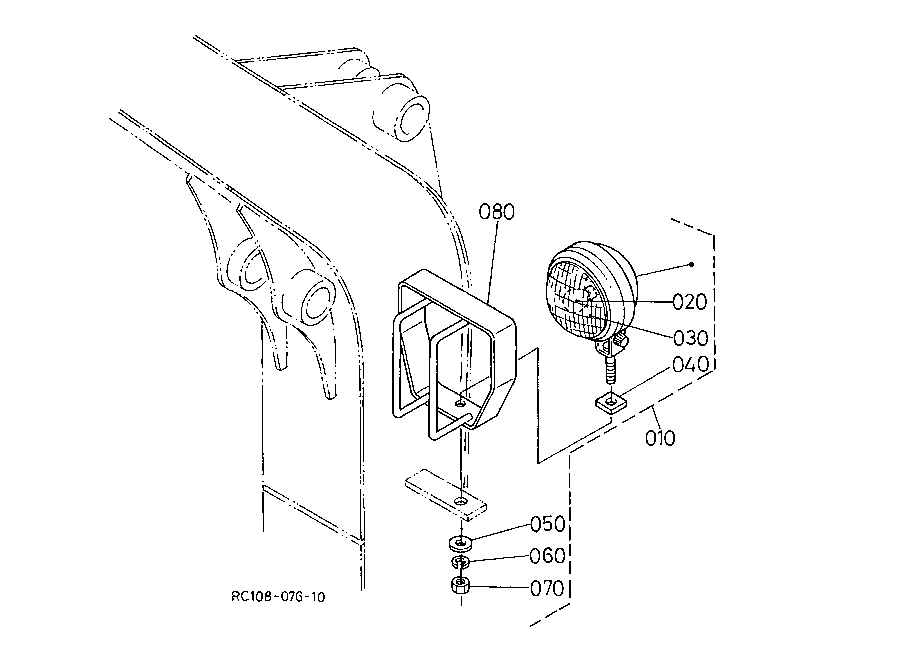 080
020
030
040
010
050
060
070
RC108-076-10